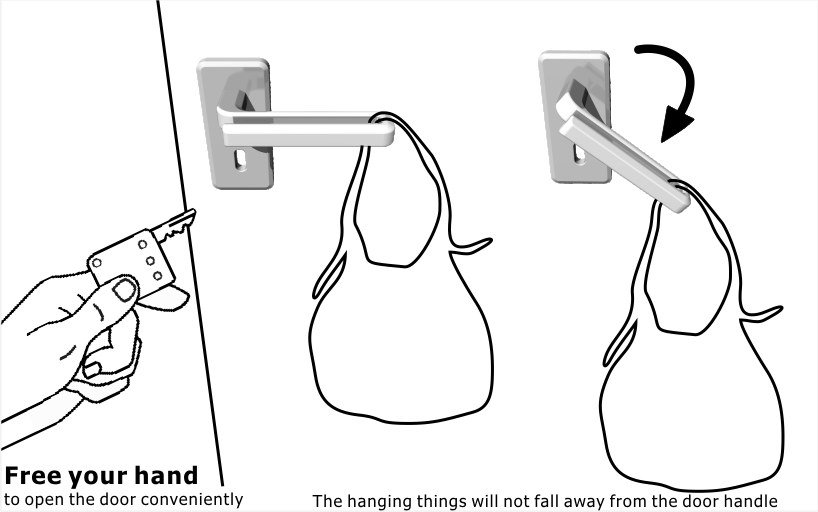 Free your hand
to open the door conveniently

The hanging things will not fall away from the door handle