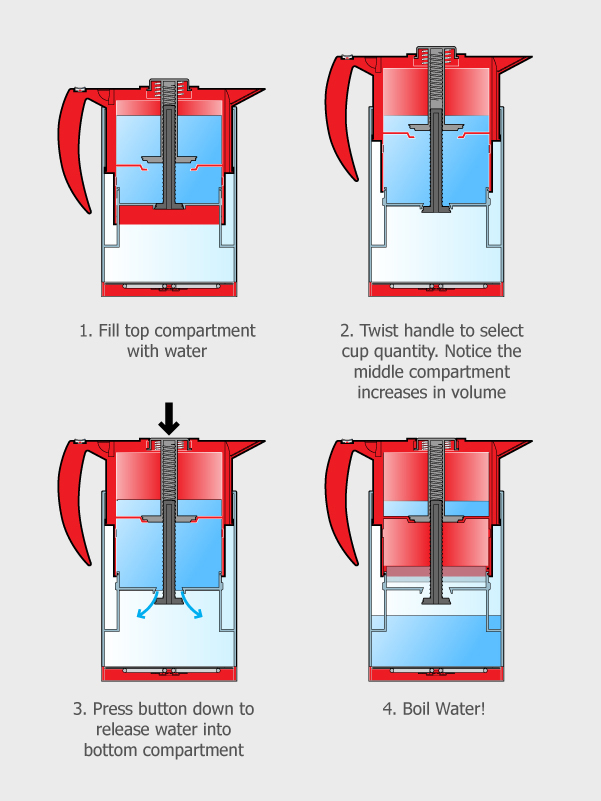 1. Fill top compartment with water

2. Twist handle to select cup quantity. Notice the middle compartment increases in volume

3. Press button down to release water into bottom compartment

4. Boil Water!