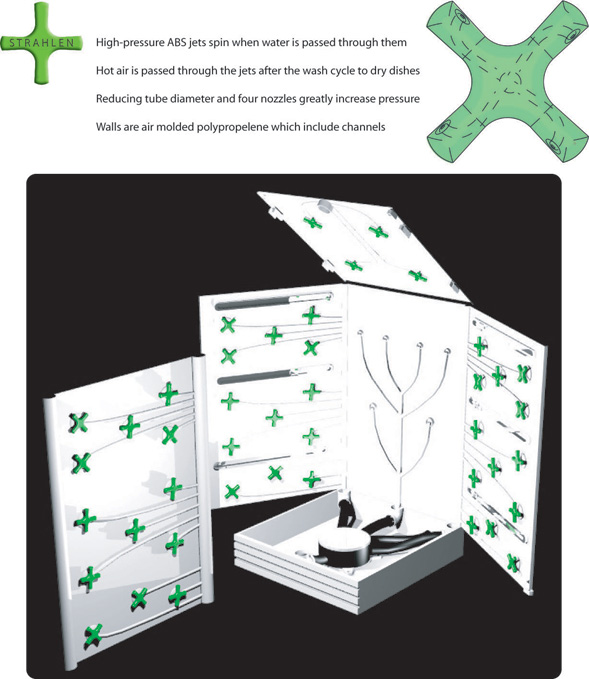 STRAHLEN

High-pressure ABS jets spin when water is passed through them

Hot air is passed through the jets after the wash cycle to dry dishes

Reducing tube diameter and four nozzles greatly increase pressure

Walls are air molded polypropelene which include channels