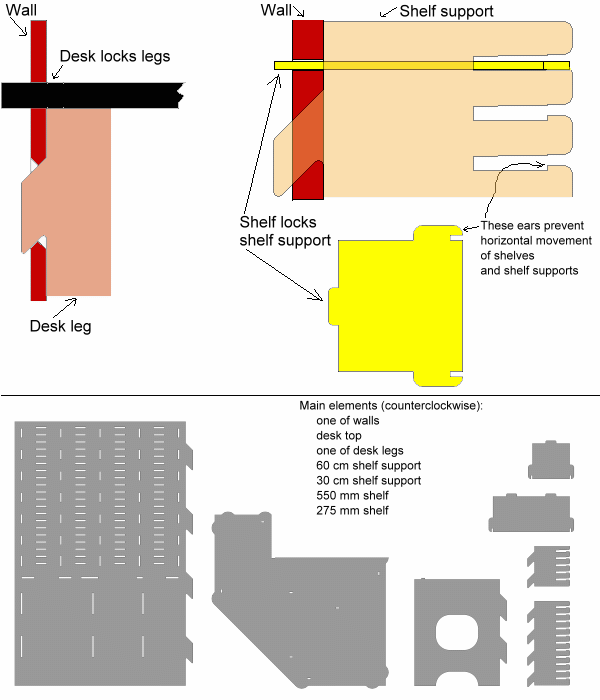 Wall

Desk locks legs

Desk leg

Wall

Shelf support

Shelf locks shelf support

These ears prevent horizontal movement of shelves and shelf supports

Main elements (counterclockwise):
one of walls
desk top
one of desk legs
60 cm shelf support
30 cm shelf support
550 mm shelf
275 mm shelf