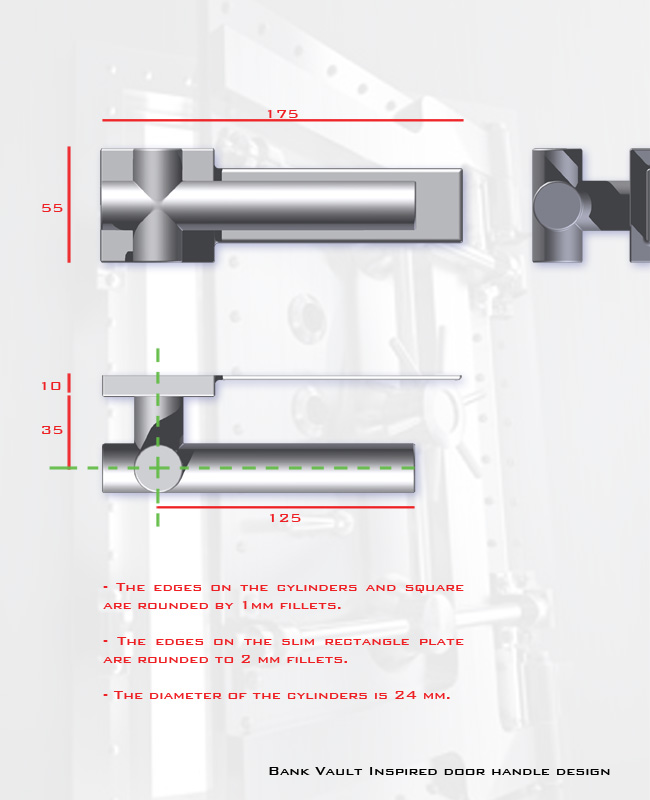 175

55

10

35

125

- The edges on the cylinders and square are rounded by 1mm fillets.

- The edges on the slim rectangle plate are rounded to 2 mm fillets.

- The diameter of the cylinders is 24 mm.

Bank Vault Inspired door handle design