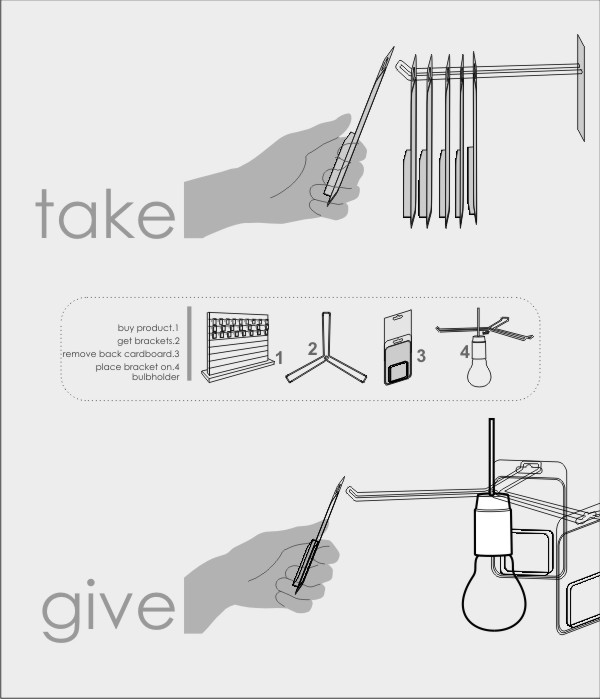 take

buy product.1
get brackets.2
remove back cardboard.3
place bracket on.4
bulbholder

1

2

3

4

give