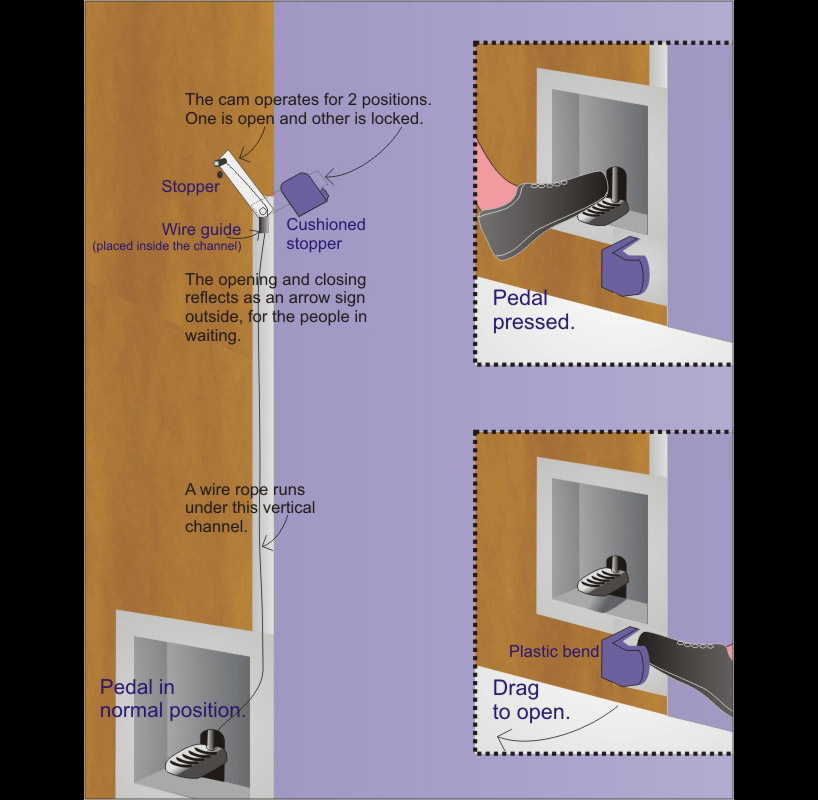 The cam operates for 2 positions. One is open and other is locked.

Stopper

Wire guide
(placed inside the channel)

Cushioned stopper

The opening and closing reflects as an arrow sign outside, for the people in waiting.

A wire rope runs under this vertical channel.

Pedal in normal position.

Pedal pressed.

Plastic bend

Drag to open.