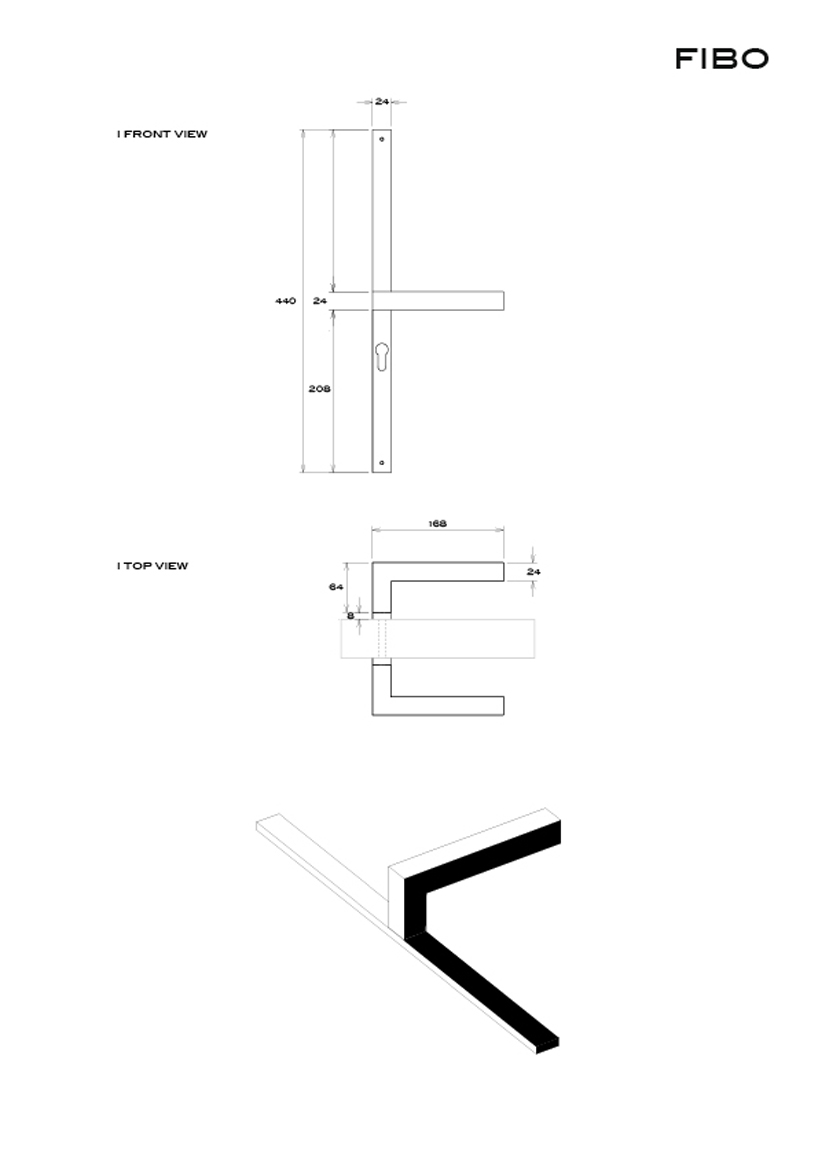 FIBO

I FRONT VIEW

24

440

24

208

I TOP VIEW

168

64

24

8