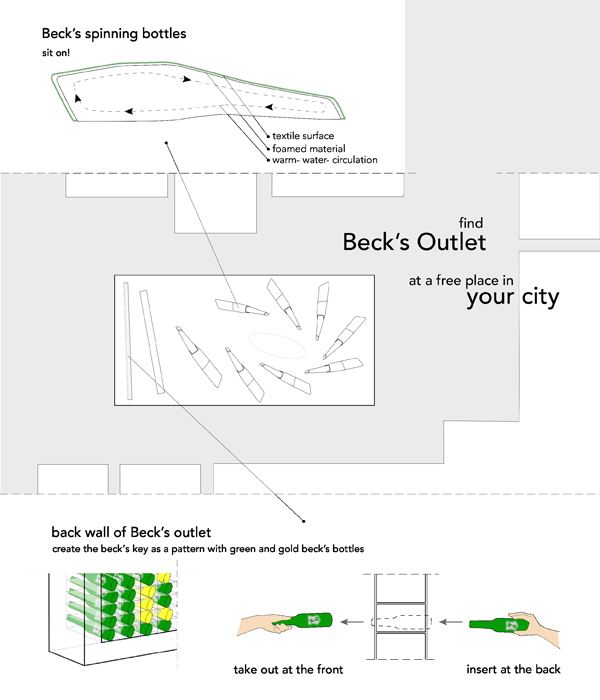 Beck's spinning bottles
sit on!

textile surface
foamed material
warm- water- circulation

find
Beck's Outlet
at a free place in
your city

back wall of Beck's outlet
create the beck's key as a pattern with green and gold beck's bottles

take out at the front

insert at the back