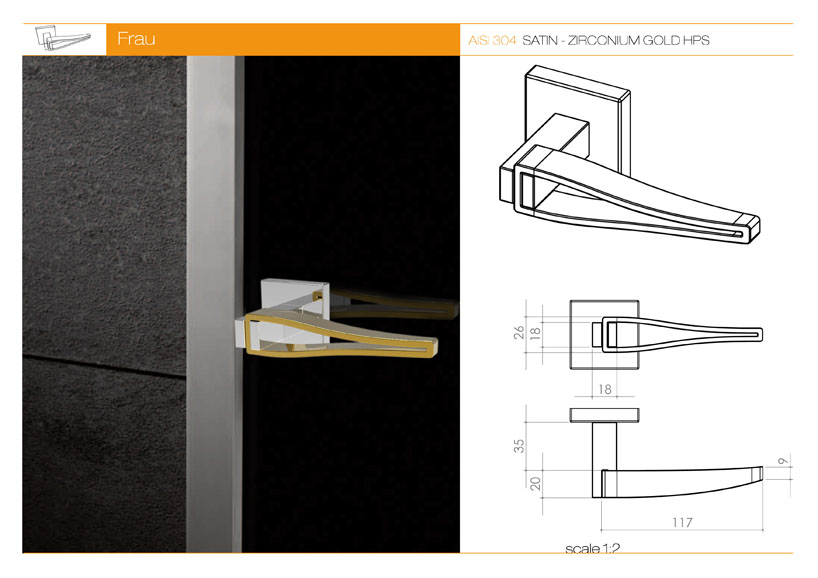 Frau

AISI 304 SATIN - ZIRCONIUM GOLD HPS

26
18
18
35
20
9
117

scale 1:2