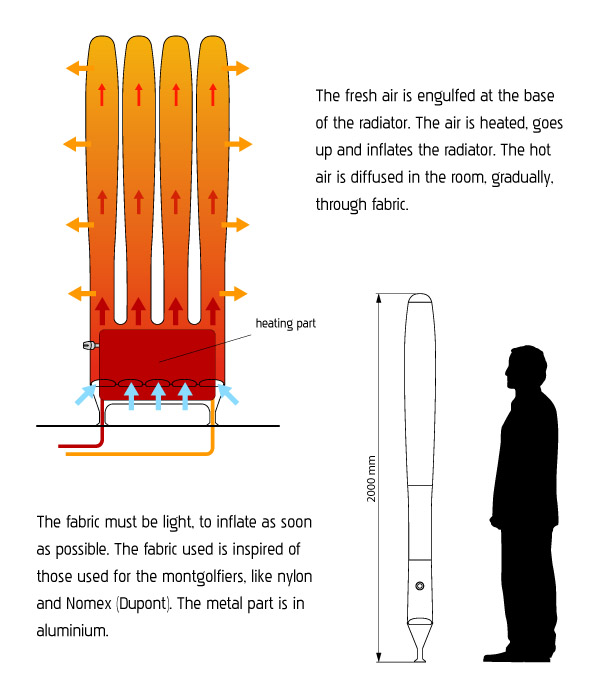 The fresh air is engulfed at the base of the radiator. The air is heated, goes up and inflates the radiator. The hot air is diffused in the room, gradually, through fabric.

heating part

2000 mm

The fabric must be light, to inflate as soon as possible. The fabric used is inspired of those used for the montgolfiers, like nylon and Nomex (Dupont). The metal part is in aluminium.