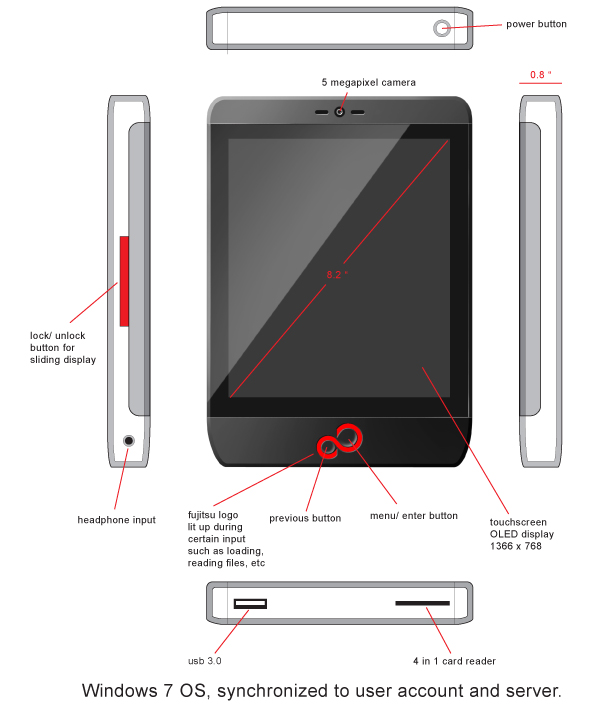 power button

5 megapixel camera

0.8 "

8.2 "

lock/ unlock button for sliding display

headphone input

fujitsu logo lit up during certain input such as loading, reading files, etc

previous button

menu/ enter button

touchscreen OLED display 1366 x 768

usb 3.0

4 in 1 card reader

Windows 7 OS, synchronized to user account and server.