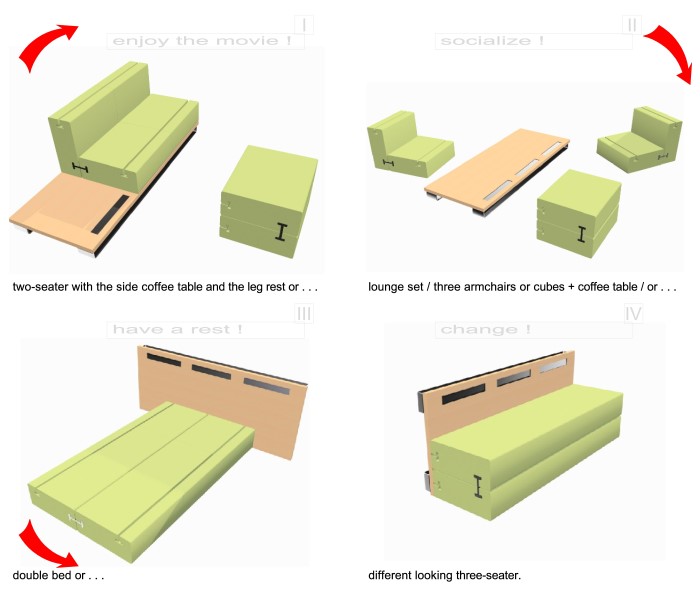 I
enjoy the movie !

two-seater with the side coffee table and the leg rest or . . .

II
socialize !

lounge set / three armchairs or cubes + coffee table / or . . .

III
have a rest !

double bed or . . .

IV
change !

different looking three-seater.