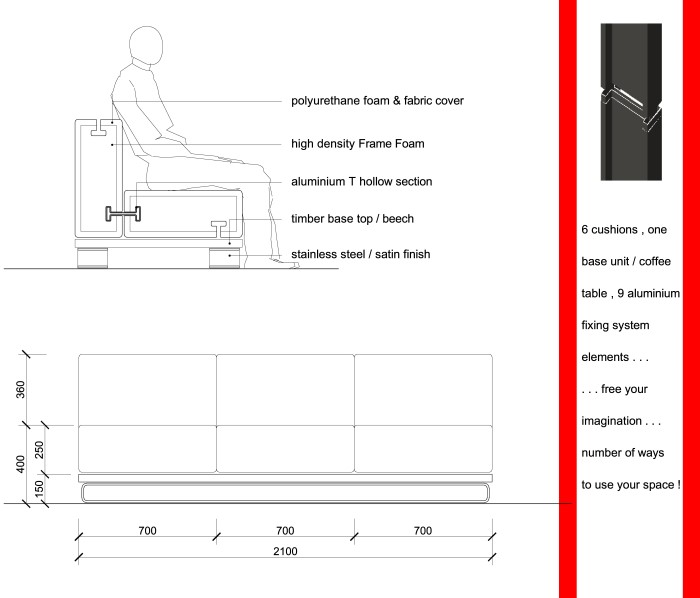 polyurethane foam & fabric cover

high density Frame Foam

aluminium T hollow section

timber base top / beech

stainless steel / satin finish

360

400

250

150

700

700

700

2100

6 cushions , one base unit / coffee table , 9 aluminium fixing system elements . . .

. . . free your imagination . . . number of ways to use your space !