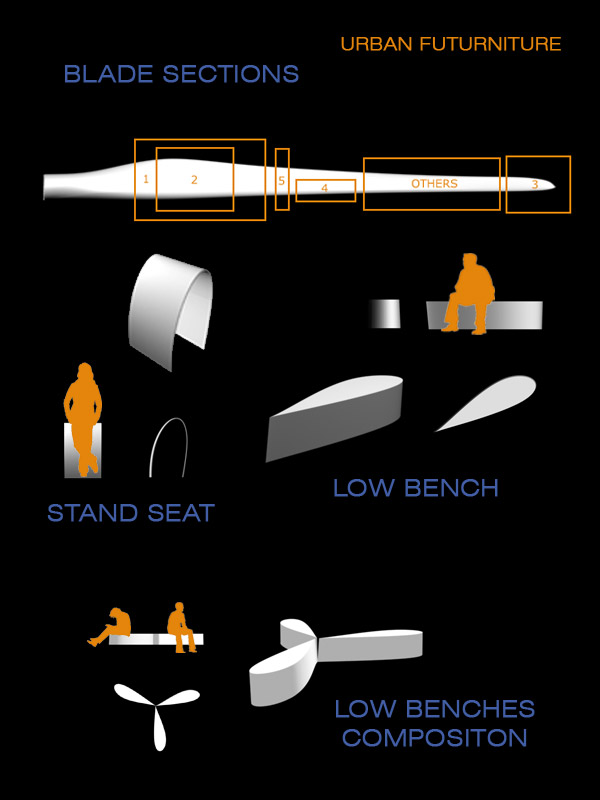 URBAN FUTURNITURE

BLADE SECTIONS

1 2 5 4 OTHERS 3

STAND SEAT

LOW BENCH

LOW BENCHES COMPOSITON