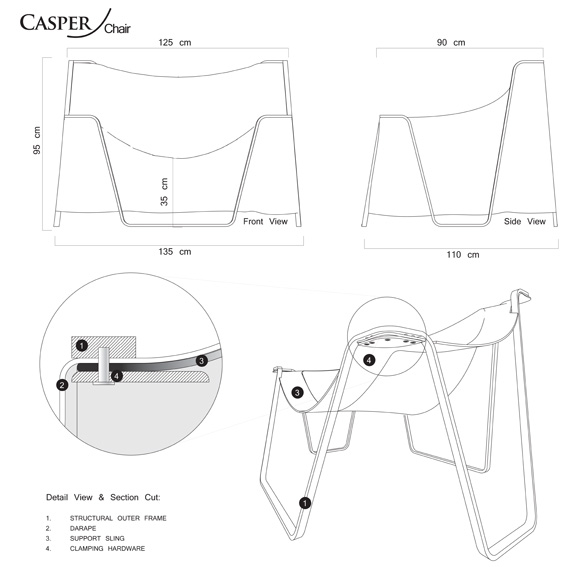 CASPER Chair

125 cm

95 cm

35 cm

Front View

135 cm

90 cm

Side View

110 cm

1

2

3

4

4

3

1

Detail View & Section Cut:

1. STRUCTURAL OUTER FRAME
2. DARAPE
3. SUPPORT SLING
4. CLAMPING HARDWARE