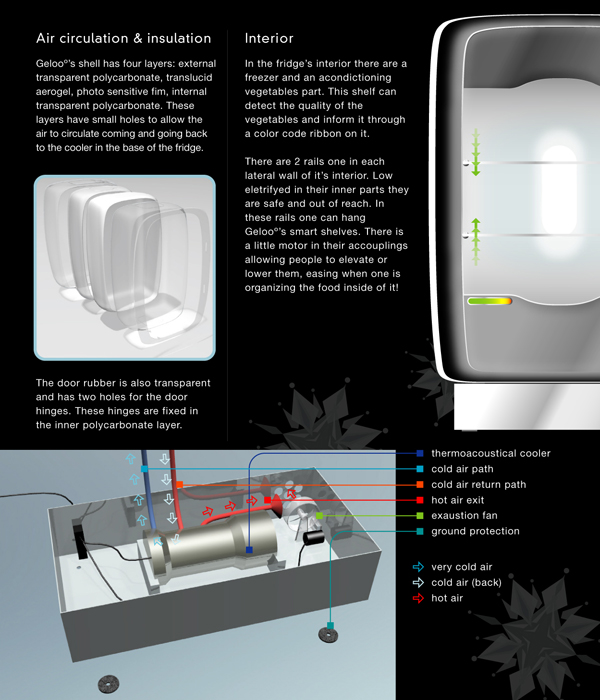 Air circulation & insulation

Geloo°'s shell has four layers: external transparent polycarbonate, translucid aerogel, photo sensitive fim, internal transparent polycarbonate. These layers have small holes to allow the air to circulate coming and going back to the cooler in the base of the fridge.

The door rubber is also transparent and has two holes for the door hinges. These hinges are fixed in the inner polycarbonate layer.

Interior

In the fridge's interior there are a freezer and an acondictioning vegetables part. This shelf can detect the quality of the vegetables and inform it through a color code ribbon on it.

There are 2 rails one in each lateral wall of it's interior. Low eletrifyed in their inner parts they are safe and out of reach. In these rails one can hang Geloo°'s smart shelves. There is a little motor in their accouplings allowing people to elevate or lower them, easing when one is organizing the food inside of it!

thermoacoustical cooler
cold air path
cold air return path
hot air exit
exaustion fan
ground protection

very cold air
cold air (back)
hot air