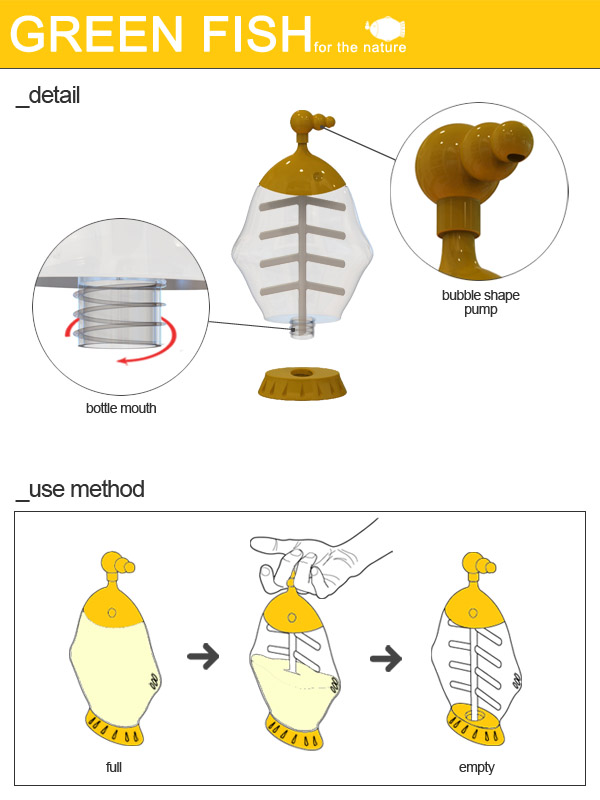 GREEN FISH for the nature

_detail

bubble shape pump

bottle mouth

_use method

full

empty