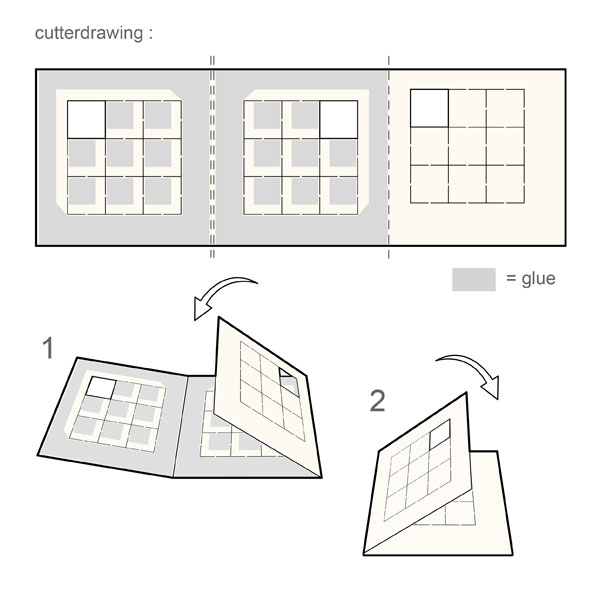 cutterdrawing :

= glue

1

2