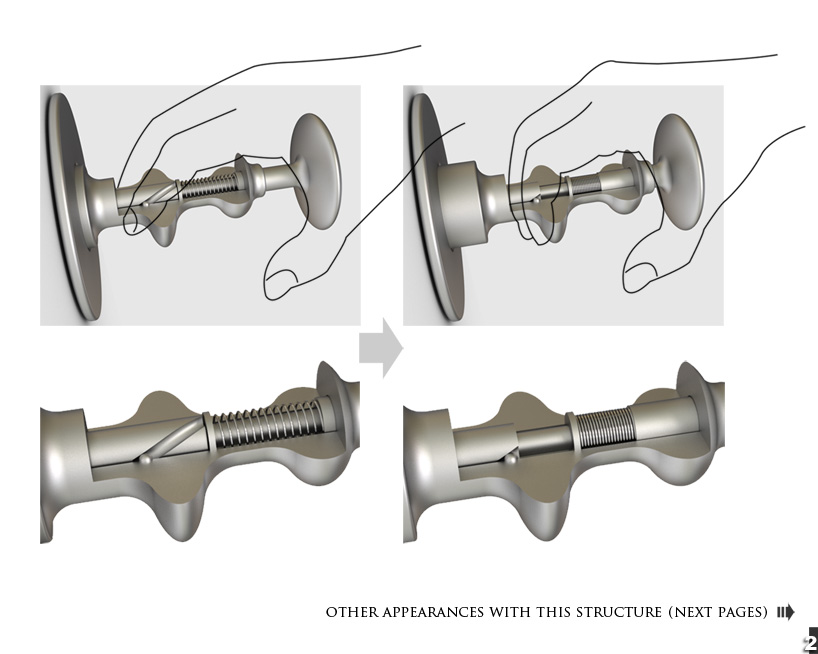 OTHER APPEARANCES WITH THIS STRUCTURE (NEXT PAGES)

2