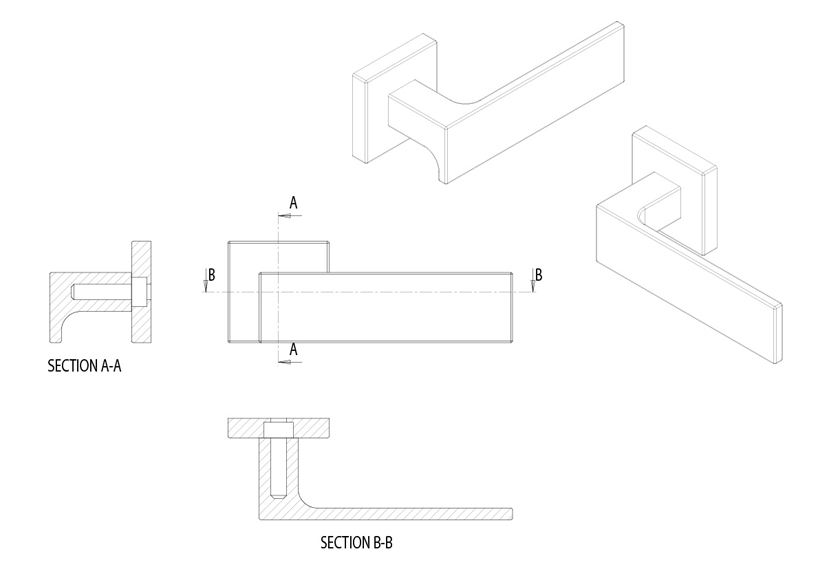 A

B

B

A

SECTION A-A

SECTION B-B