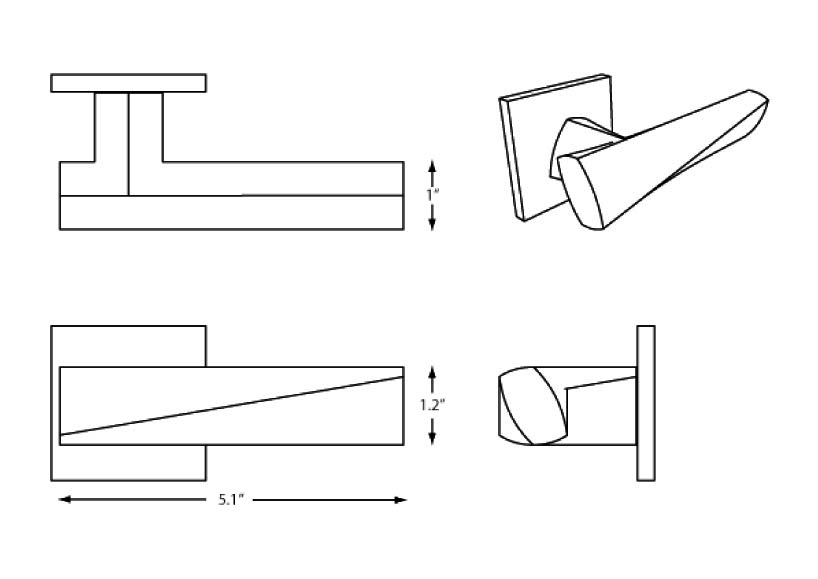 1"

1.2"

5.1"