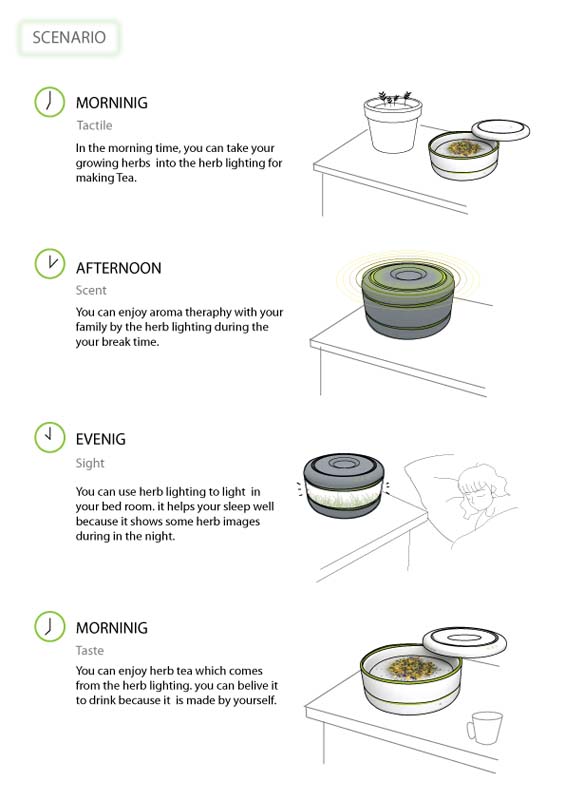 SCENARIO

MORNINIG
Tactile
In the morning time, you can take your growing herbs into the herb lighting for making Tea.

AFTERNOON
Scent
You can enjoy aroma theraphy with your family by the herb lighting during the your break time.

EVENIG
Sight
You can use herb lighting to light in your bed room. it helps your sleep well because it shows some herb images during in the night.

MORNINIG
Taste
You can enjoy herb tea which comes from the herb lighting. you can belive it to drink because it is made by yourself.