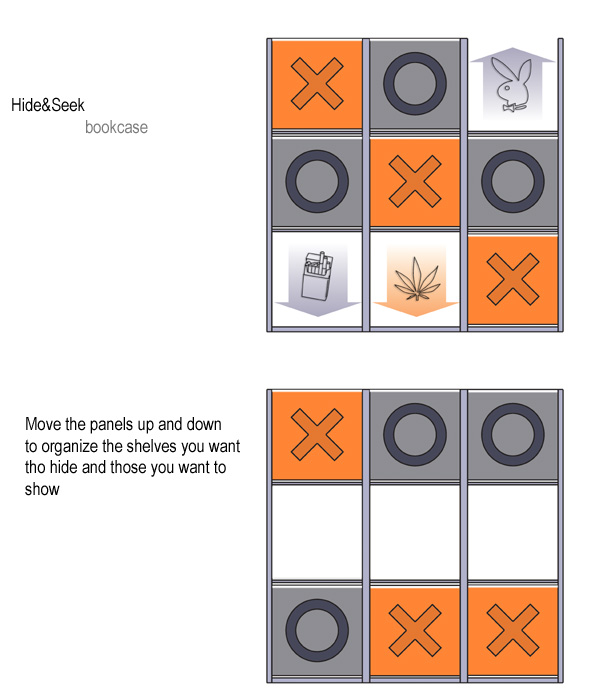 Hide&Seek
bookcase

Move the panels up and down to organize the shelves you want tho hide and those you want to show