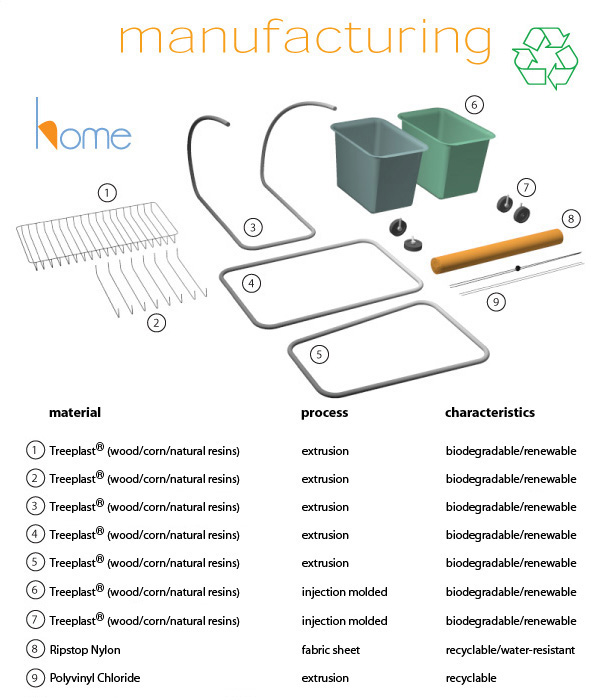 manufacturing

home

1
2
3
4
5
6
7
8
9

| material | process | characteristics |
|---|---|---|
| 1 Treeplast® (wood/corn/natural resins) | extrusion | biodegradable/renewable |
| 2 Treeplast® (wood/corn/natural resins) | extrusion | biodegradable/renewable |
| 3 Treeplast® (wood/corn/natural resins) | extrusion | biodegradable/renewable |
| 4 Treeplast® (wood/corn/natural resins) | extrusion | biodegradable/renewable |
| 5 Treeplast® (wood/corn/natural resins) | extrusion | biodegradable/renewable |
| 6 Treeplast® (wood/corn/natural resins) | injection molded | biodegradable/renewable |
| 7 Treeplast® (wood/corn/natural resins) | injection molded | biodegradable/renewable |
| 8 Ripstop Nylon | fabric sheet | recyclable/water-resistant |
| 9 Polyvinyl Chloride | extrusion | recyclable |