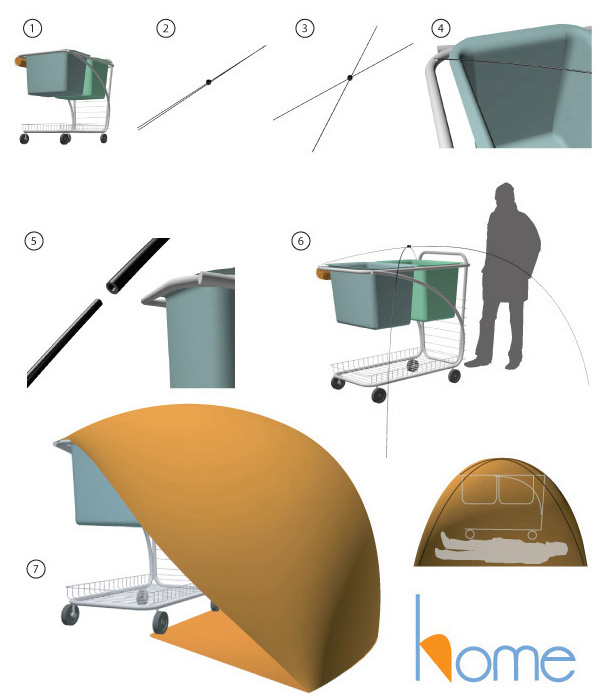 1

2

3

4

5

6

7

home