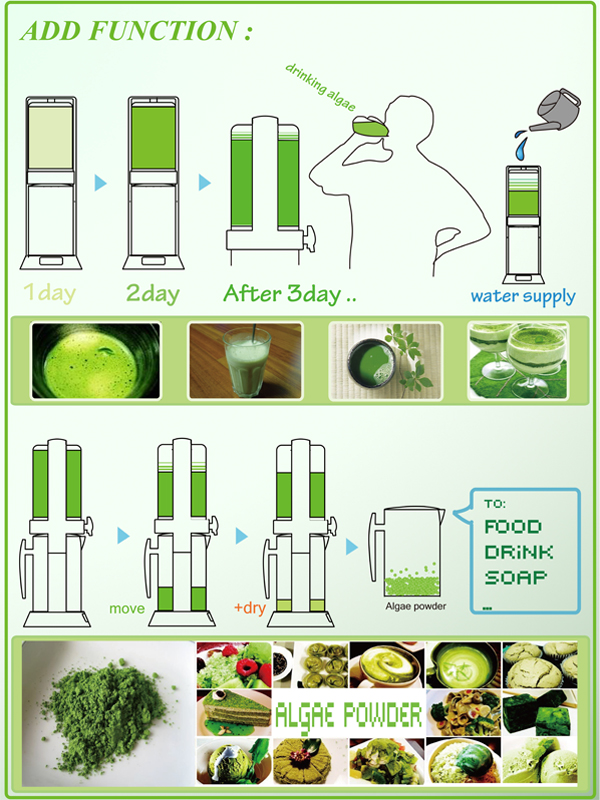 ADD FUNCTION :

drinking algae

1day

2day

After 3day ..

water supply

move

+dry

Algae powder

TO:
FOOD
DRINK
SOAP
...

ALGAE POWDER