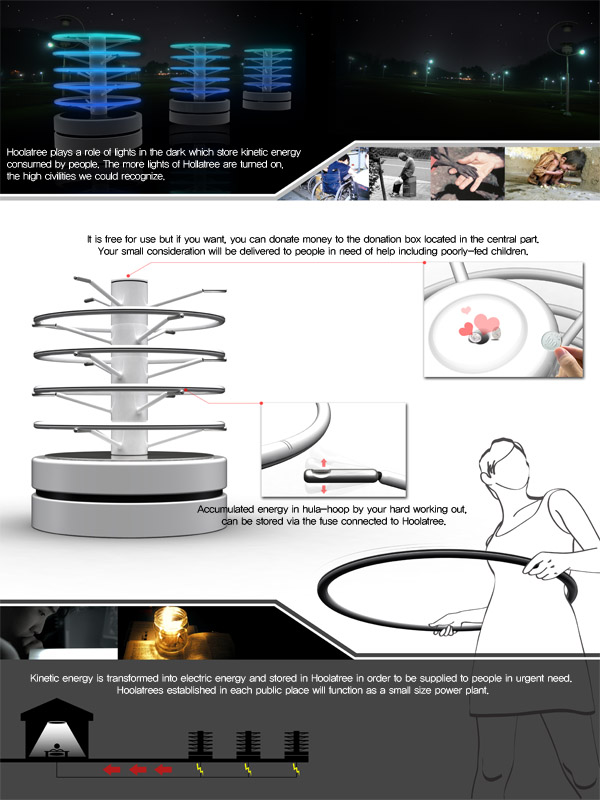 Hoolatree plays a role of lights in the dark which store kinetic energy consumed by people. The more lights of Hollatree are turned on, the high civilities we could recognize.

It is free for use but if you want, you can donate money to the donation box located in the central part. Your small consideration will be delivered to people in need of help including poorly-fed children.

Accumulated energy in hula-hoop by your hard working out, can be stored via the fuse connected to Hoolatree.

Kinetic energy is transformed into electric energy and stored in Hoolatree in order to be supplied to people in urgent need. Hoolatrees established in each public place will function as a small size power plant.