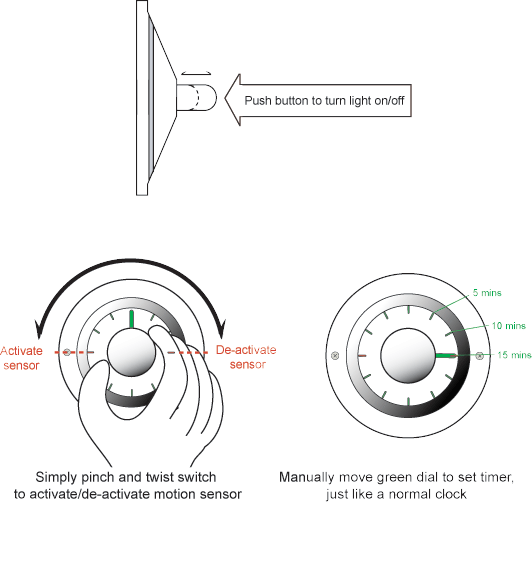 Push button to turn light on/off

Activate sensor

De-activate sensor

Simply pinch and twist switch to activate/de-activate motion sensor

5 mins

10 mins

15 mins

Manually move green dial to set timer, just like a normal clock