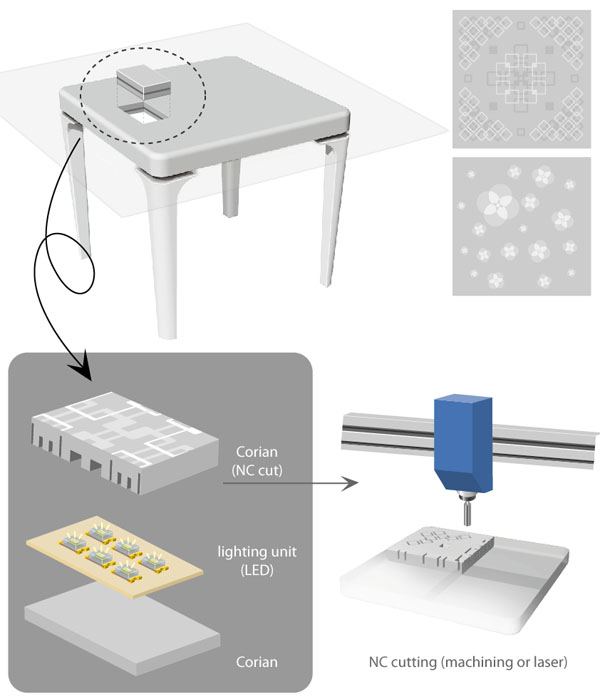 Corian
(NC cut)

lighting unit
(LED)

Corian

NC cutting (machining or laser)