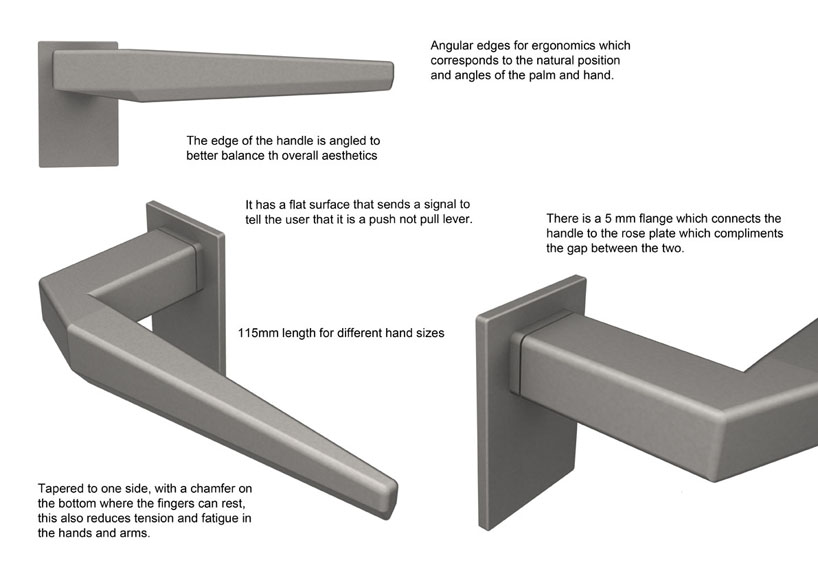 Angular edges for ergonomics which corresponds to the natural position and angles of the palm and hand.

The edge of the handle is angled to better balance th overall aesthetics

It has a flat surface that sends a signal to tell the user that it is a push not pull lever.

There is a 5 mm flange which connects the handle to the rose plate which compliments the gap between the two.

115mm length for different hand sizes

Tapered to one side, with a chamfer on the bottom where the fingers can rest, this also reduces tension and fatigue in the hands and arms.