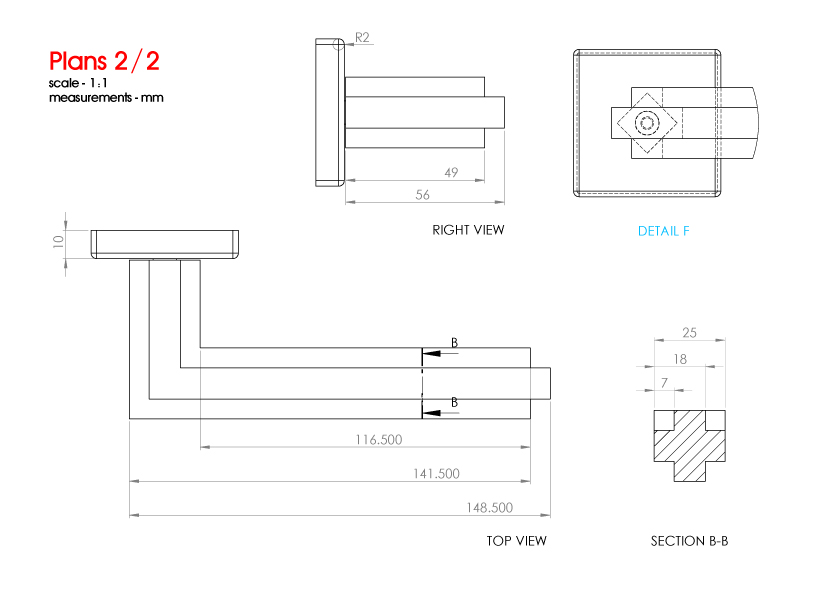 Plans 2/2
scale - 1:1
measurements - mm

R2

49

56

RIGHT VIEW

DETAIL F

10

B

B

116.500

141.500

148.500

TOP VIEW

25

18

7

SECTION B-B