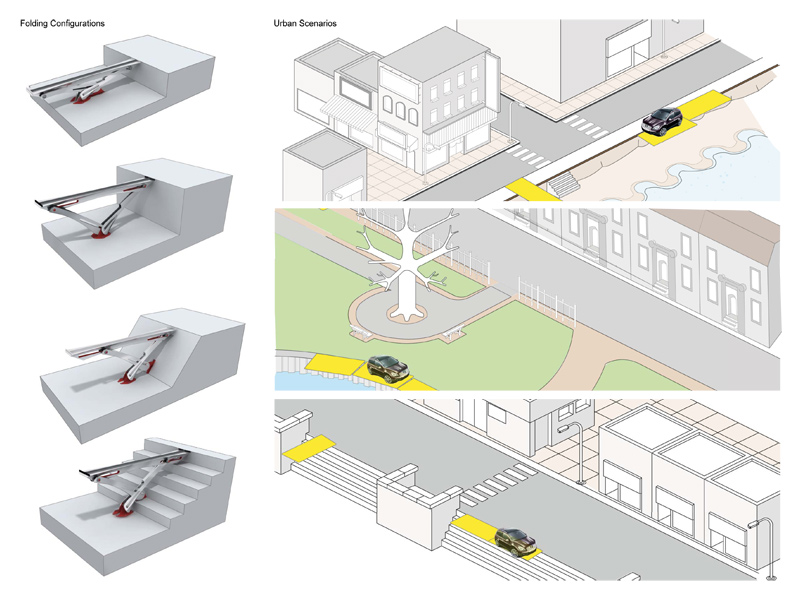 Folding Configurations

Urban Scenarios