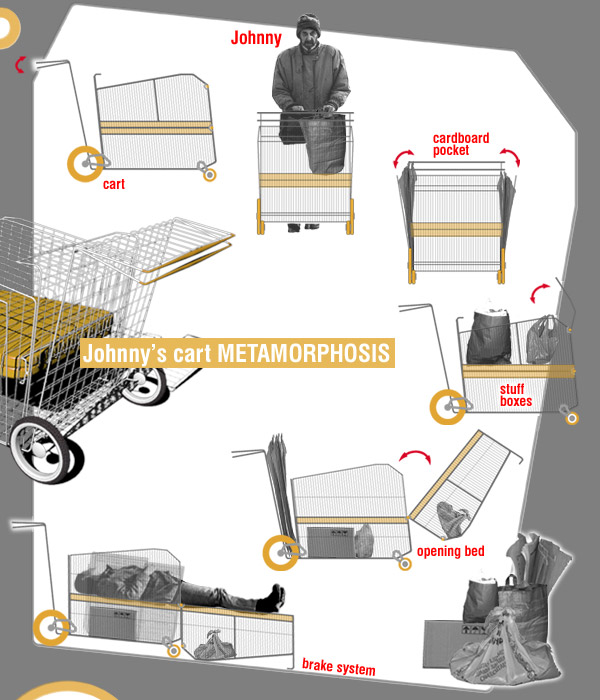 Johnny

cart

cardboard pocket

Johnny's cart METAMORPHOSIS

stuff boxes

opening bed

brake system