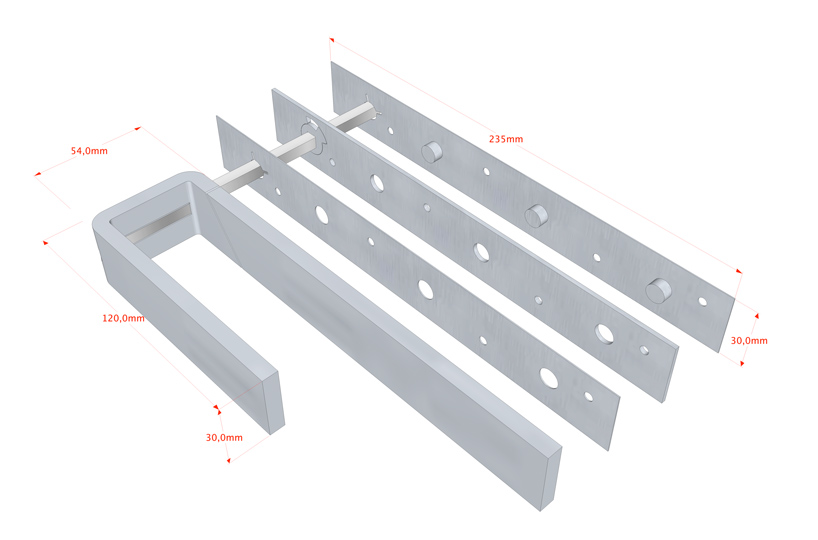 54,0mm

235mm

120,0mm

30,0mm

30,0mm