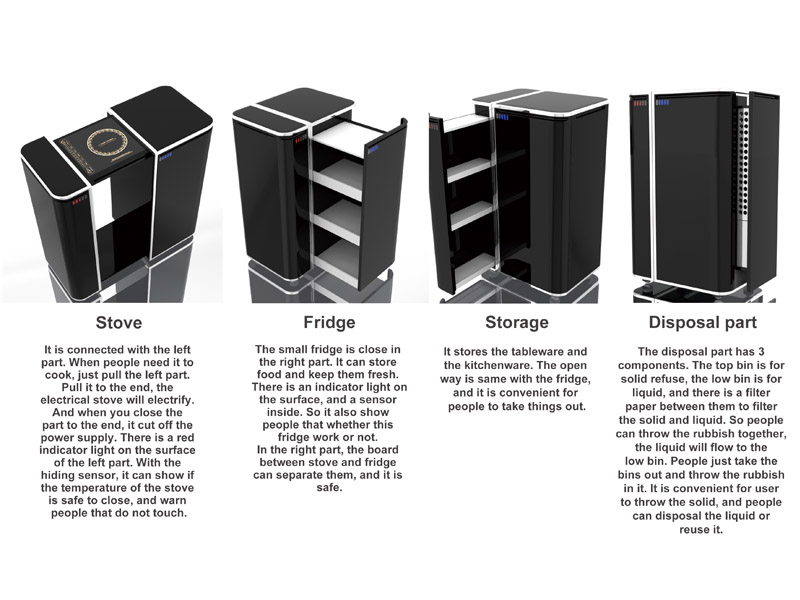 Stove

It is connected with the left part. When people need it to cook, just pull the left part. Pull it to the end, the electrical stove will electrify. And when you close the part to the end, it cut off the power supply. There is a red indicator light on the surface of the left part. With the hiding sensor, it can show if the temperature of the stove is safe to close, and warn people that do not touch.

Fridge

The small fridge is close in the right part. It can store food and keep them fresh. There is an indicator light on the surface, and a sensor inside. So it also show people that whether this fridge work or not.
In the right part, the board between stove and fridge can separate them, and it is safe.

Storage

It stores the tableware and the kitchenware. The open way is same with the fridge, and it is convenient for people to take things out.

Disposal part

The disposal part has 3 components. The top bin is for solid refuse, the low bin is for liquid, and there is a filter paper between them to filter the solid and liquid. So people can throw the rubbish together, the liquid will flow to the low bin. People just take the bins out and throw the rubbish in it. It is convenient for user to throw the solid, and people can disposal the liquid or reuse it.