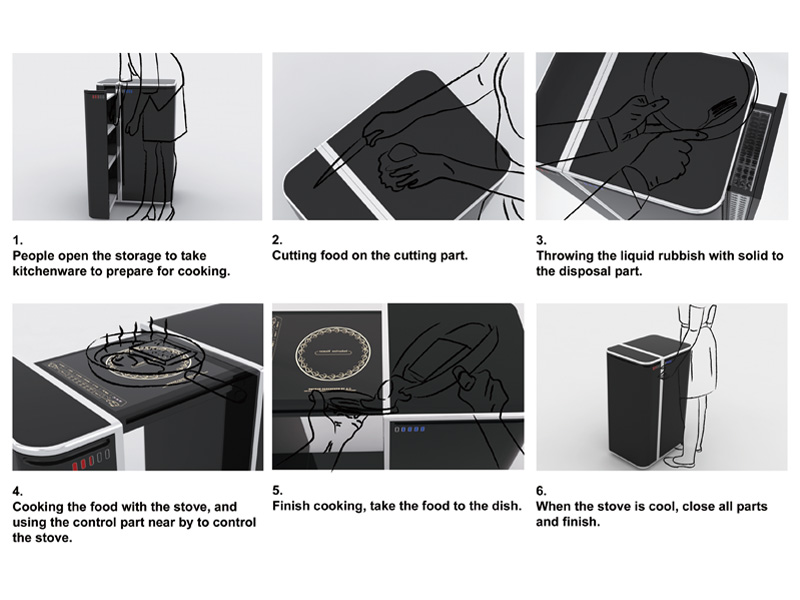 1.
People open the storage to take kitchenware to prepare for cooking.

2.
Cutting food on the cutting part.

3.
Throwing the liquid rubbish with solid to the disposal part.

4.
Cooking the food with the stove, and using the control part near by to control the stove.

5.
Finish cooking, take the food to the dish.

6.
When the stove is cool, close all parts and finish.