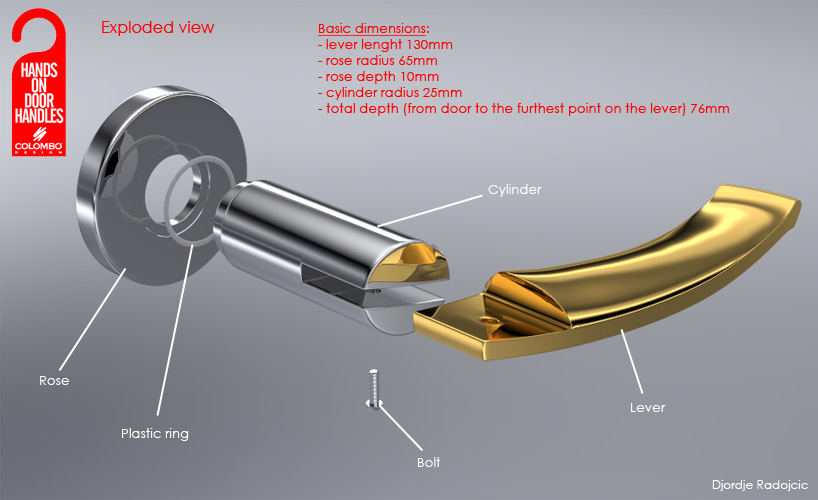 HANDS ON DOOR HANDLES
COLOMBO DESIGN

Exploded view

Basic dimensions:
- lever lenght 130mm
- rose radius 65mm
- rose depth 10mm
- cylinder radius 25mm
- total depth (from door to the furthest point on the lever) 76mm

Cylinder

Rose

Plastic ring

Bolt

Lever

Djordje Radojcic