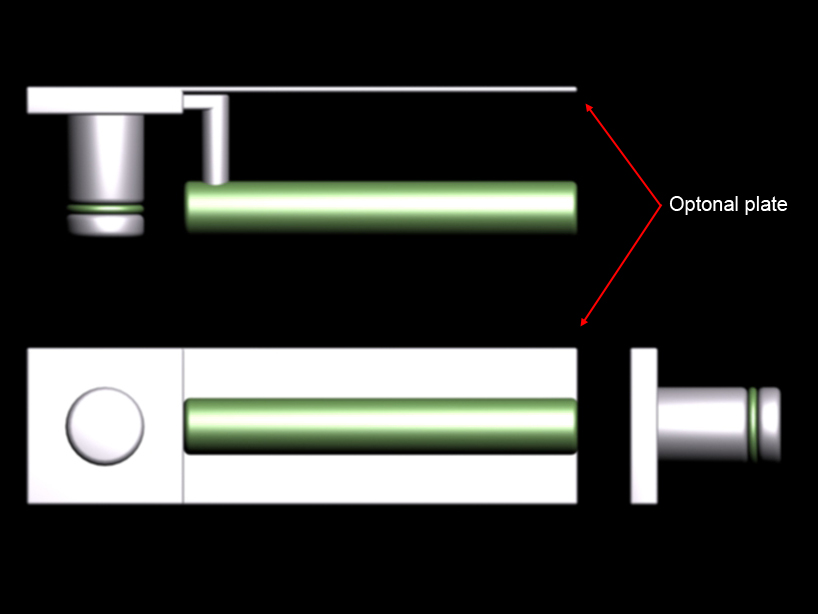 Optonal plate