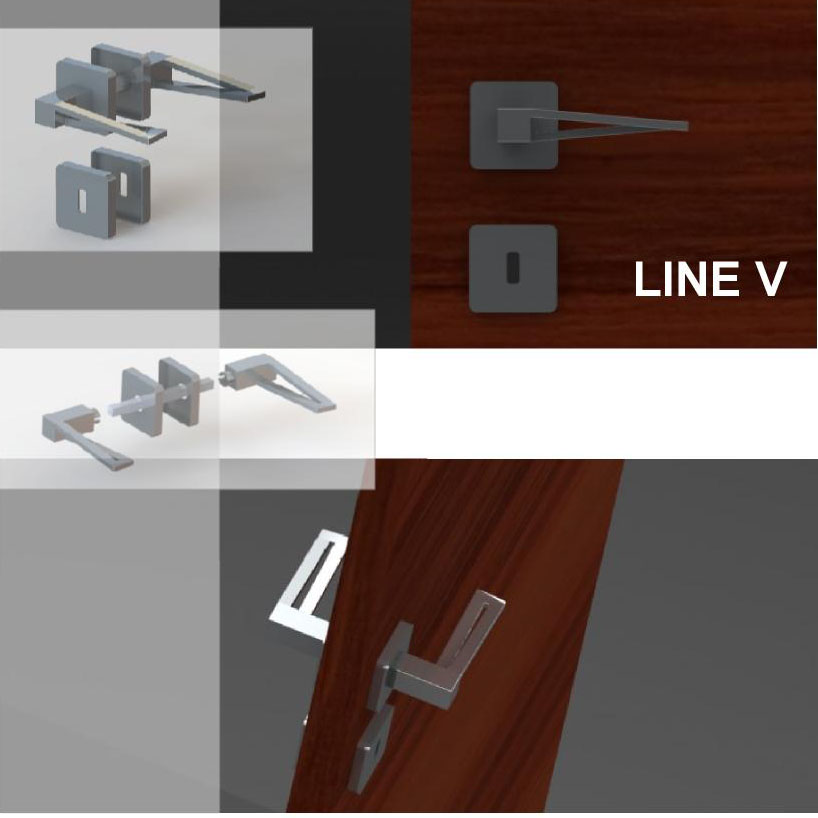 LINE V