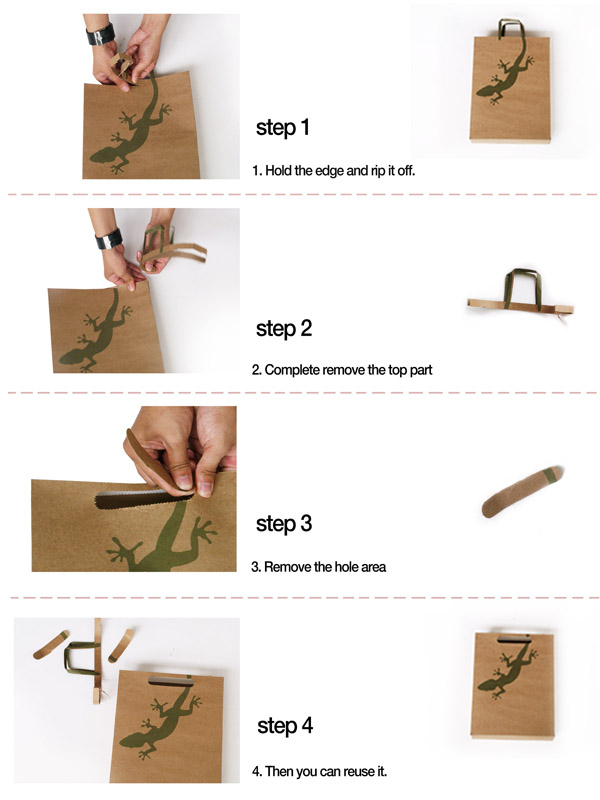 step 1

1. Hold the edge and rip it off.

step 2

2. Complete remove the top part

step 3

3. Remove the hole area

step 4

4. Then you can reuse it.