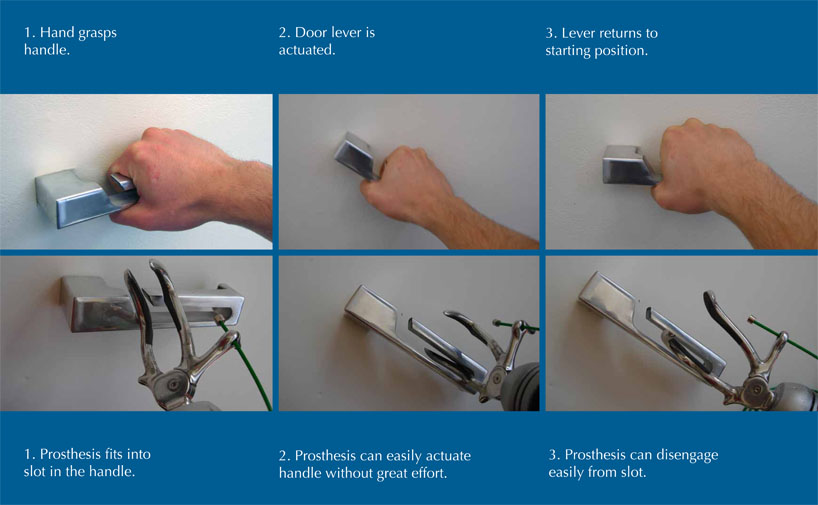 1. Hand grasps handle.

2. Door lever is actuated.

3. Lever returns to starting position.

1. Prosthesis fits into slot in the handle.

2. Prosthesis can easily actuate handle without great effort.

3. Prosthesis can disengage easily from slot.