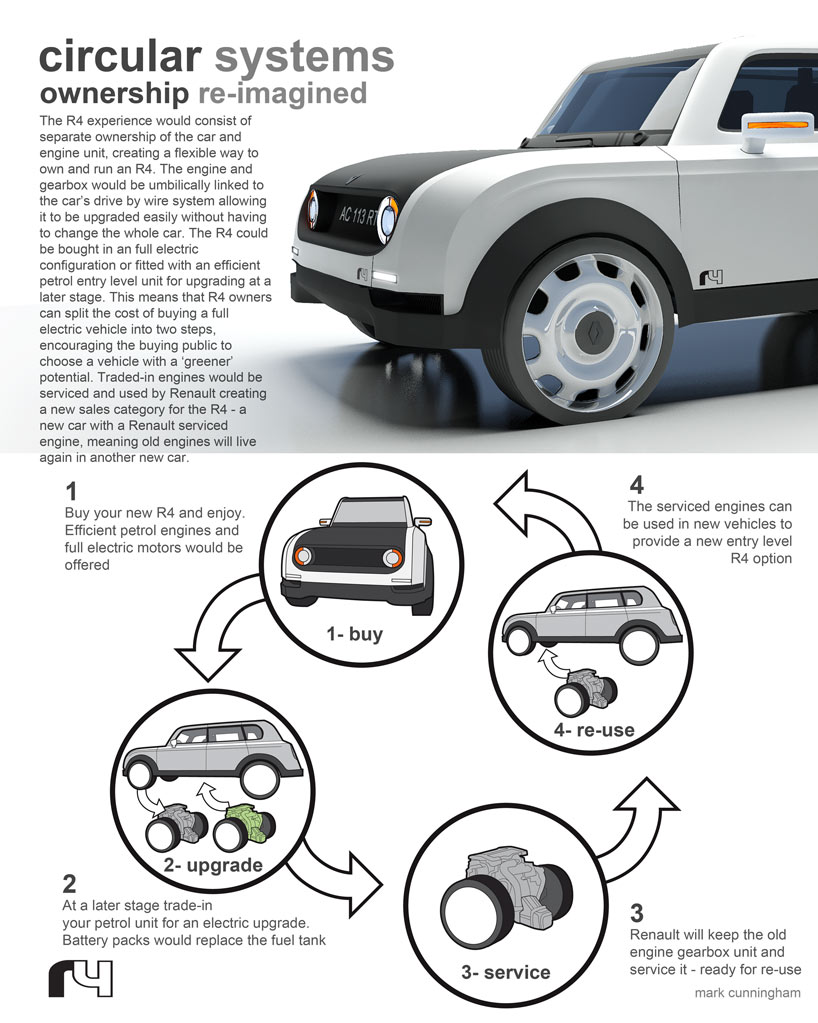 circular systems
ownership re-imagined

The R4 experience would consist of separate ownership of the car and engine unit, creating a flexible way to own and run an R4. The engine and gearbox would be umbilically linked to the car's drive by wire system allowing it to be upgraded easily without having to change the whole car. The R4 could be bought in an full electric configuration or fitted with an efficient petrol entry level unit for upgrading at a later stage. This means that R4 owners can split the cost of buying a full electric vehicle into two steps, encouraging the buying public to choose a vehicle with a 'greener' potential. Traded-in engines would be serviced and used by Renault creating a new sales category for the R4 - a new car with a Renault serviced engine, meaning old engines will live again in another new car.

AC 113 RT

r4

1
Buy your new R4 and enjoy. Efficient petrol engines and full electric motors would be offered

1- buy

4
The serviced engines can be used in new vehicles to provide a new entry level R4 option

4- re-use

2- upgrade

2
At a later stage trade-in your petrol unit for an electric upgrade. Battery packs would replace the fuel tank

3- service

3
Renault will keep the old engine gearbox unit and service it - ready for re-use

r4

mark cunningham