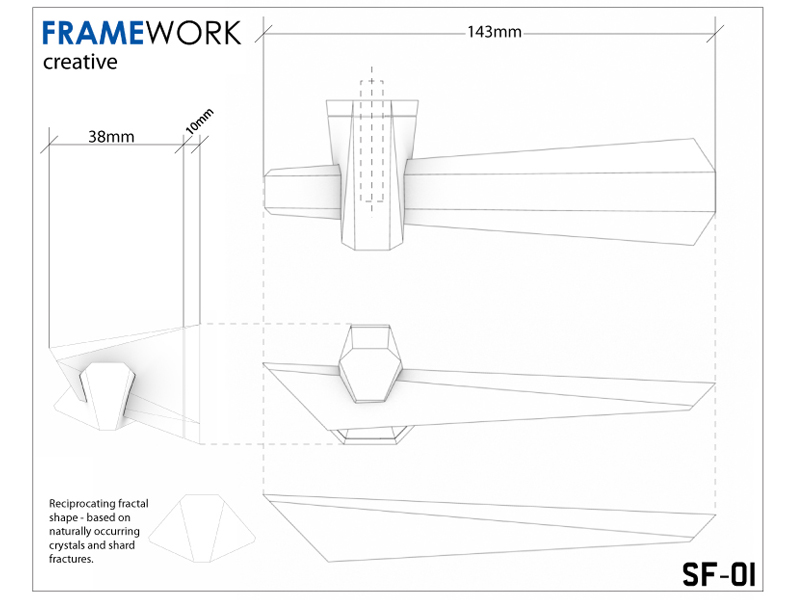 FRAMEWORK
creative

143mm

38mm

10mm

Reciprocating fractal shape - based on naturally occurring crystals and shard fractures.

SF-01