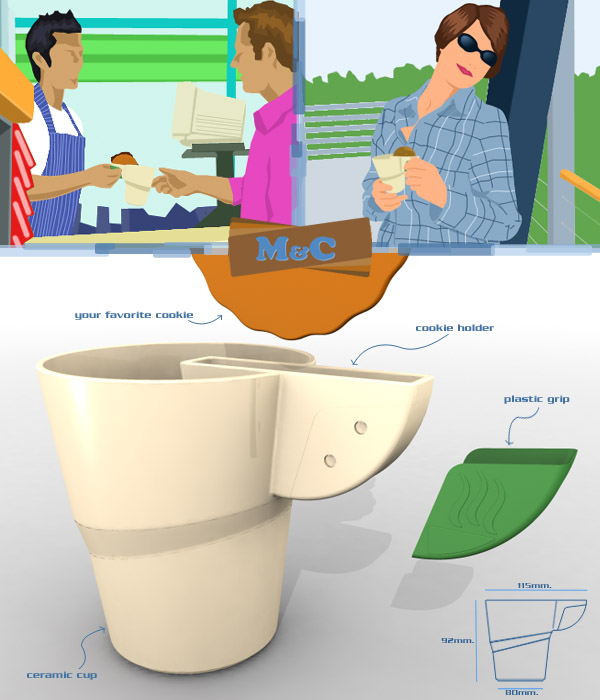 M&C

your favorite cookie

cookie holder

plastic grip

ceramic cup

115mm.

92mm.

80mm.