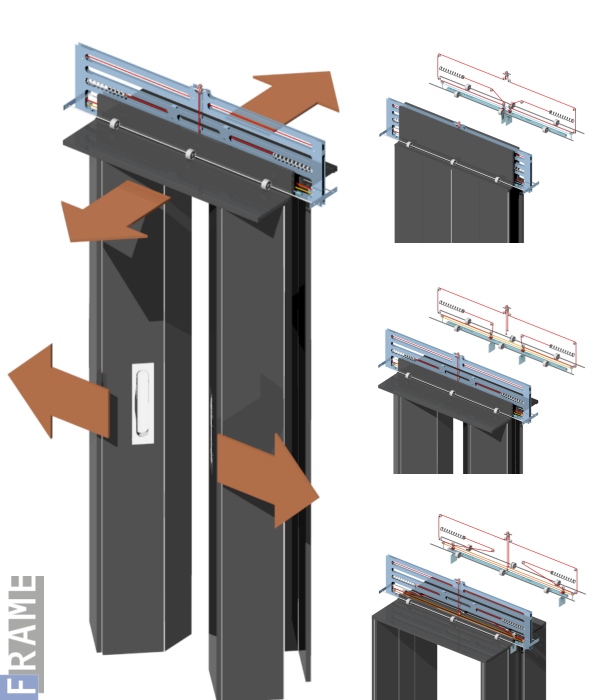 FRAME