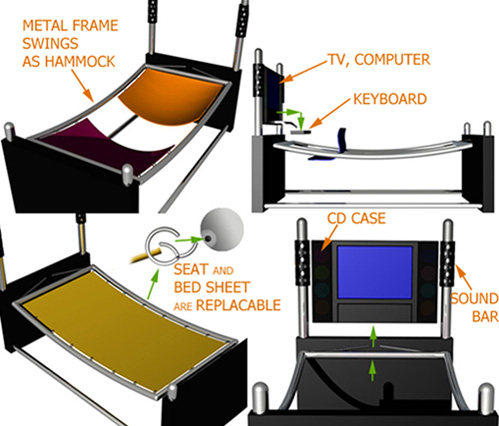 METAL FRAME SWINGS AS HAMMOCK

TV, COMPUTER

KEYBOARD

CD CASE

SEAT AND BED SHEET ARE REPLACABLE

SOUND BAR