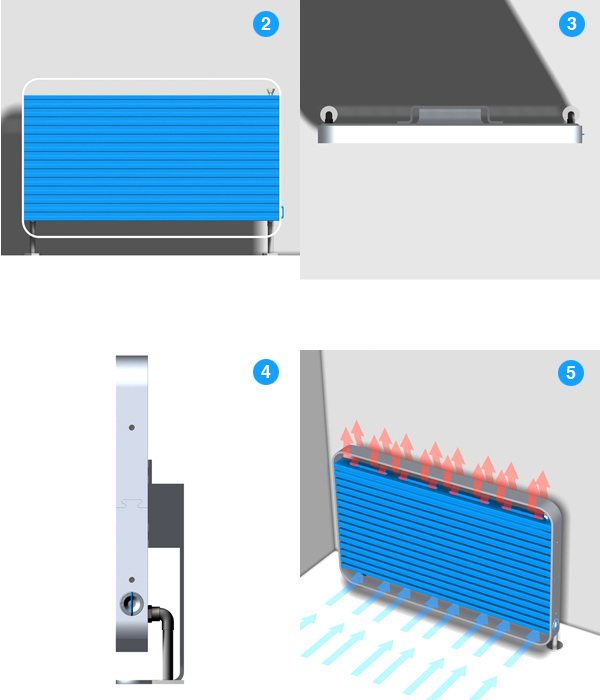 2

3

4

5