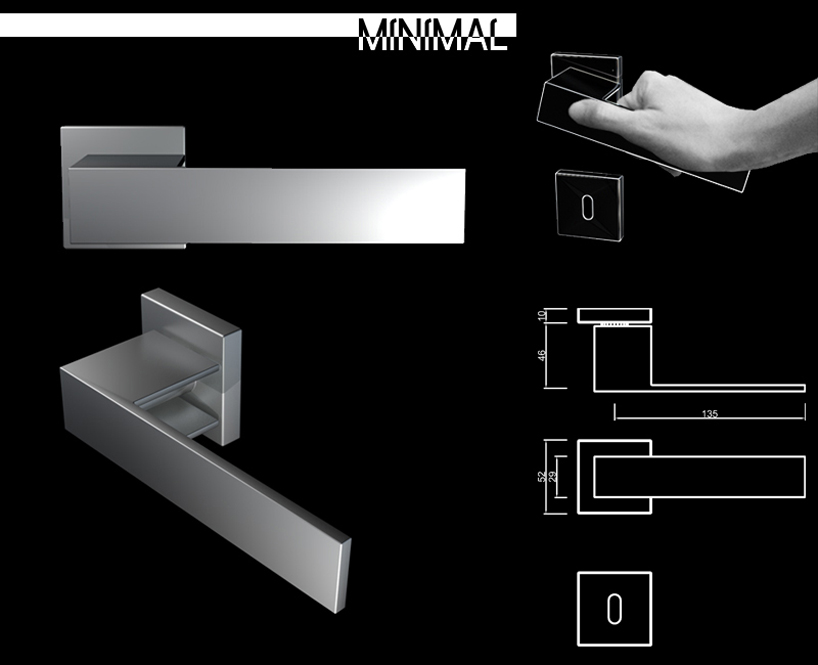 MINIMAL

10
46
135
52
29