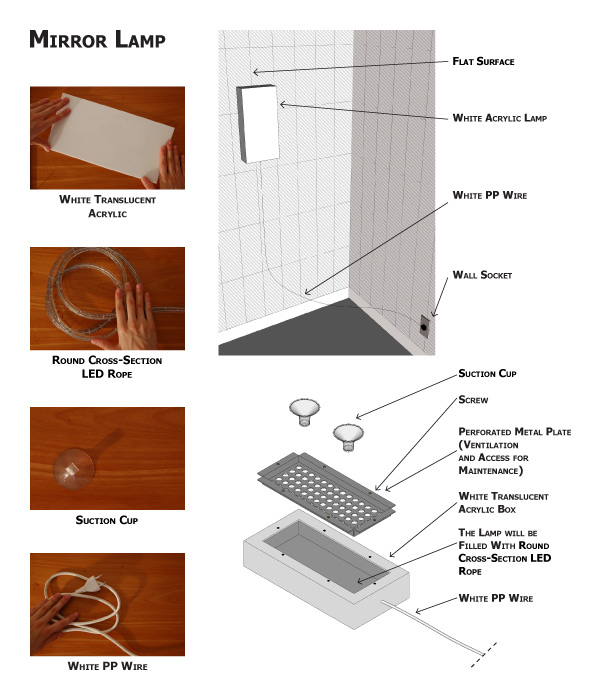 MIRROR LAMP

WHITE TRANSLUCENT ACRYLIC

ROUND CROSS-SECTION LED ROPE

SUCTION CUP

WHITE PP WIRE

FLAT SURFACE

WHITE ACRYLIC LAMP

WHITE PP WIRE

WALL SOCKET

SUCTION CUP

SCREW

PERFORATED METAL PLATE (VENTILATION AND ACCESS FOR MAINTENANCE)

WHITE TRANSLUCENT ACRYLIC BOX

THE LAMP WILL BE FILLED WITH ROUND CROSS-SECTION LED ROPE

WHITE PP WIRE